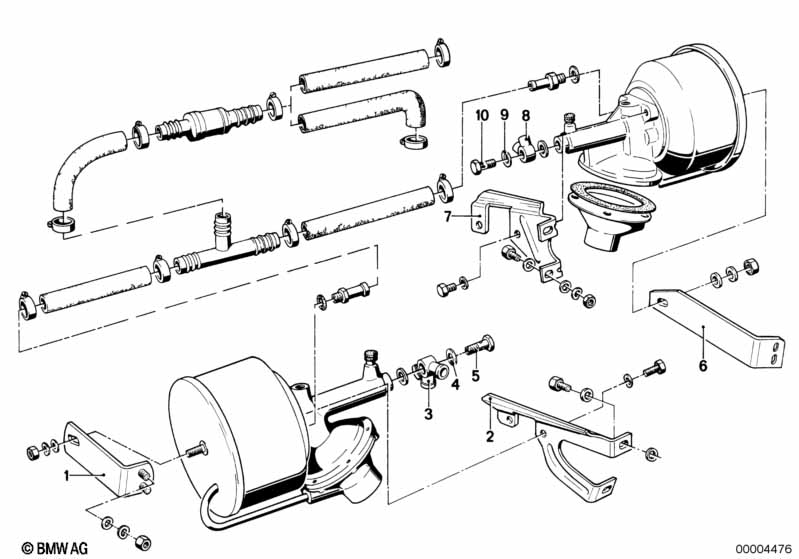 10
9
8
7
6
5
4
3
2
1
© BMW AG
00004476