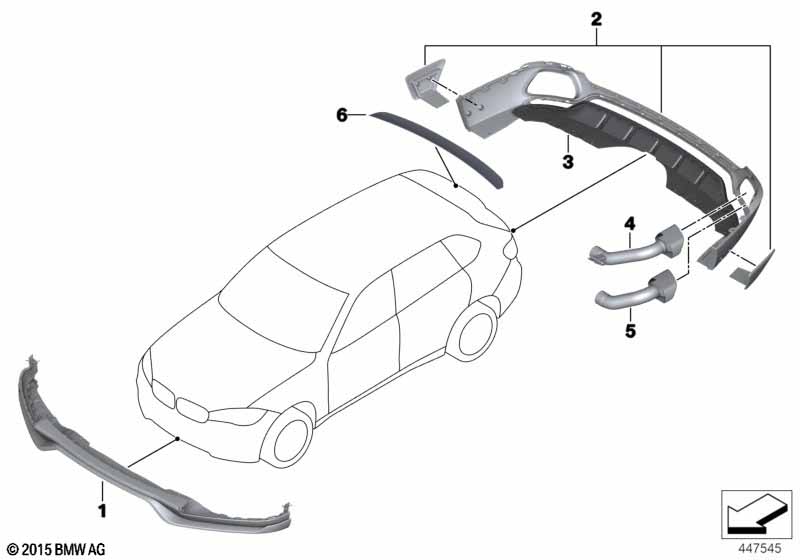 2
6
3
4
5
1
© 2015 BMW AG
447545