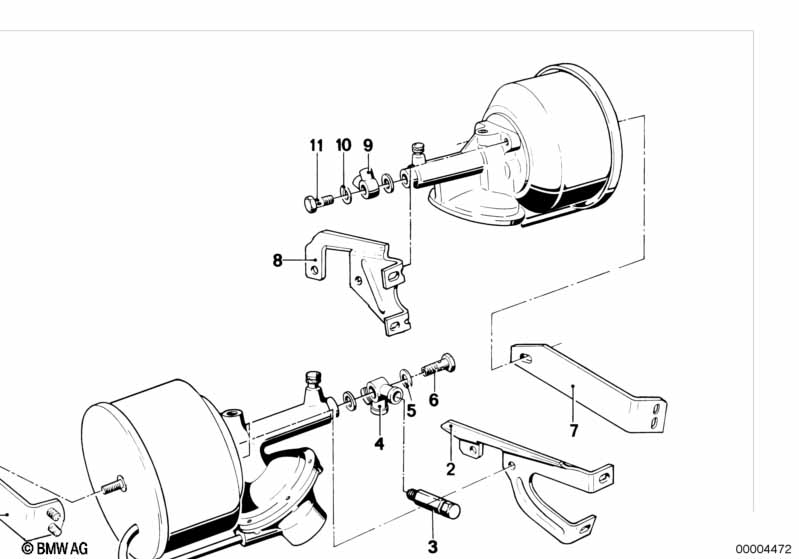 11 10 9

8

6

5

4

7

2

3

© BMW AG

00004472