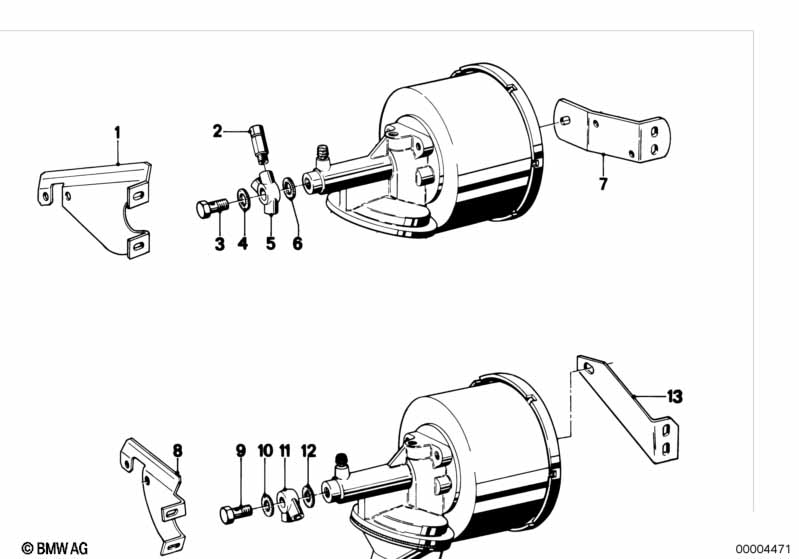 1
2
3
4
5
6
7
8
9
10
11
12
13
© BMW AG
00004471