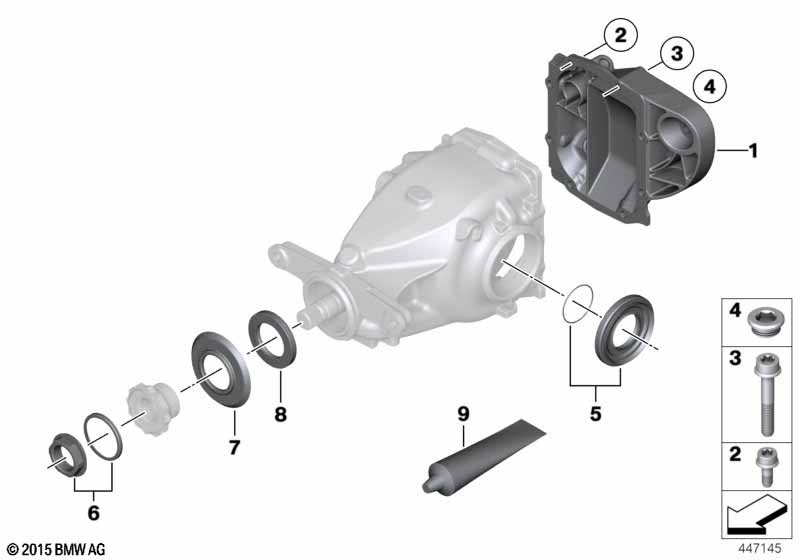 2
3
4
1
5
8
7
9
6
4
3
2
© 2015 BMW AG
447145