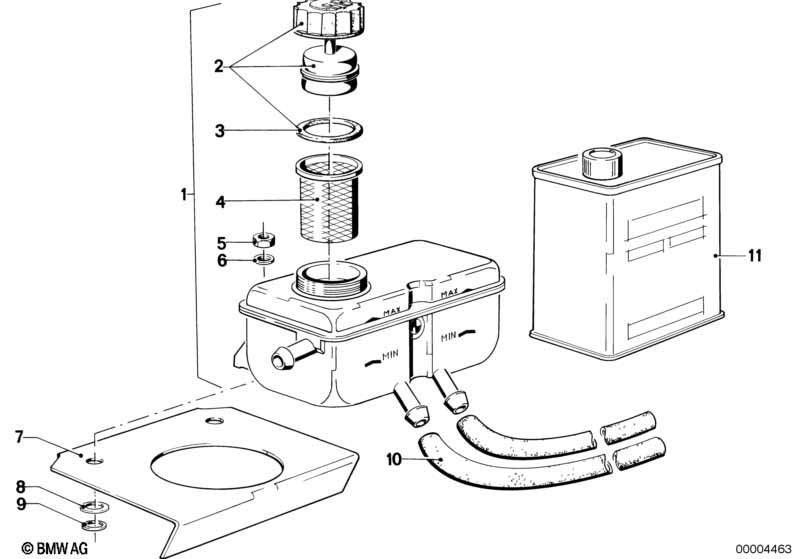 2
3
1
4
5
6
MAX
MAX
MIN
MIN
11
7
10
8
9
© BMW AG
00004463