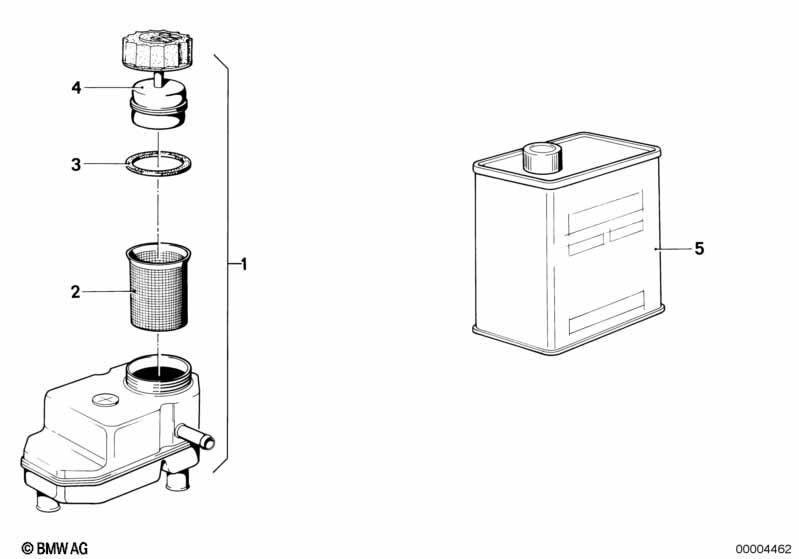 4

3

2

1

5

© BMW AG

00004462