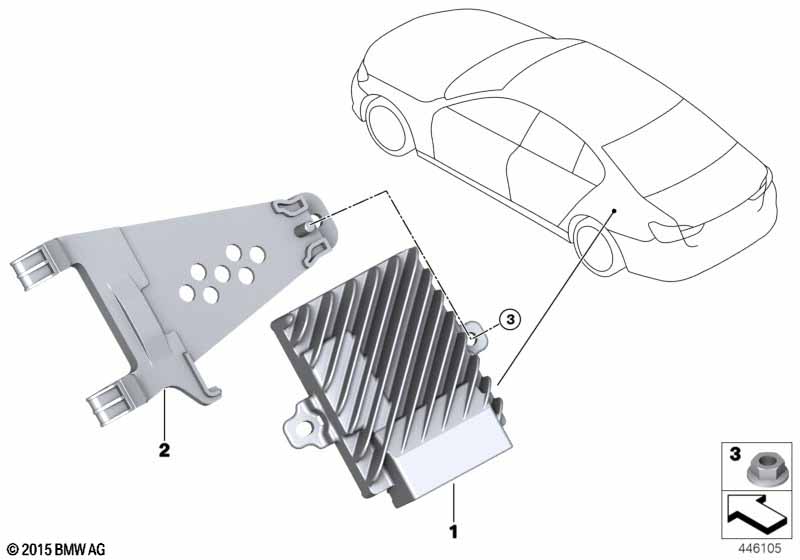 3

2

1

3

© 2015 BMW AG

446105