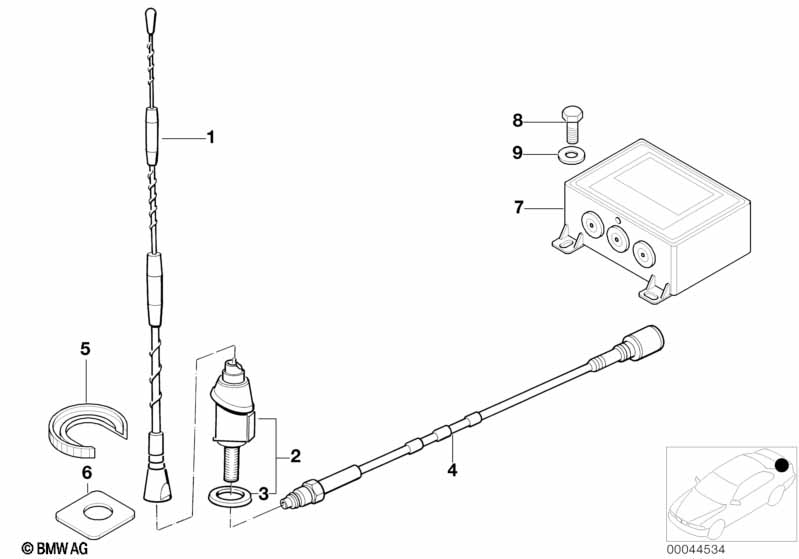 1
8
9
7
5
2
6
3
4
© BMW AG
00044534