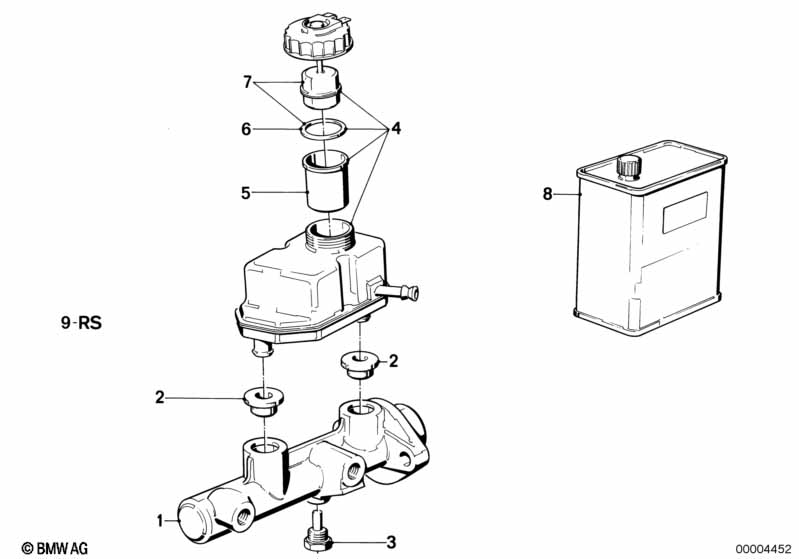 7
6
4
5
8
9-RS
2
2
1
3
© BMW AG
00004452