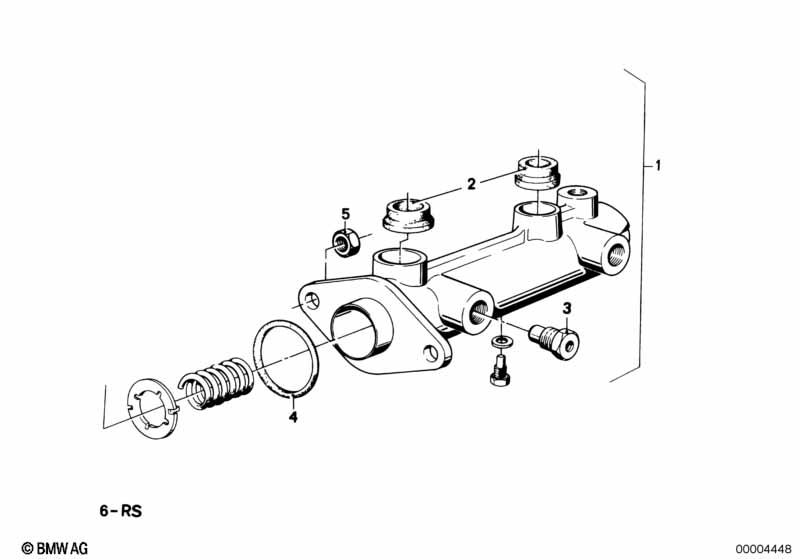 1
2
5
3
4
6-RS
© BMW AG
00004448