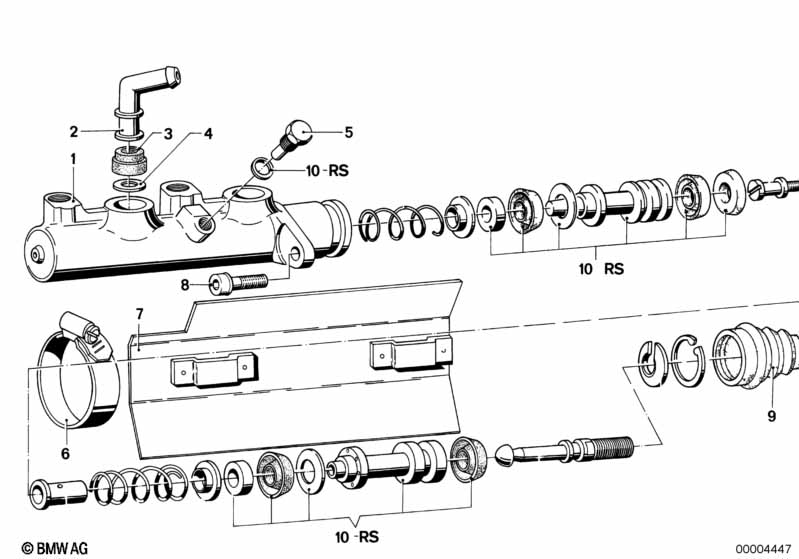 2
3
4
5
1
10 -RS
10 RS
8
7
6
9
10 -RS
© BMW AG
00004447