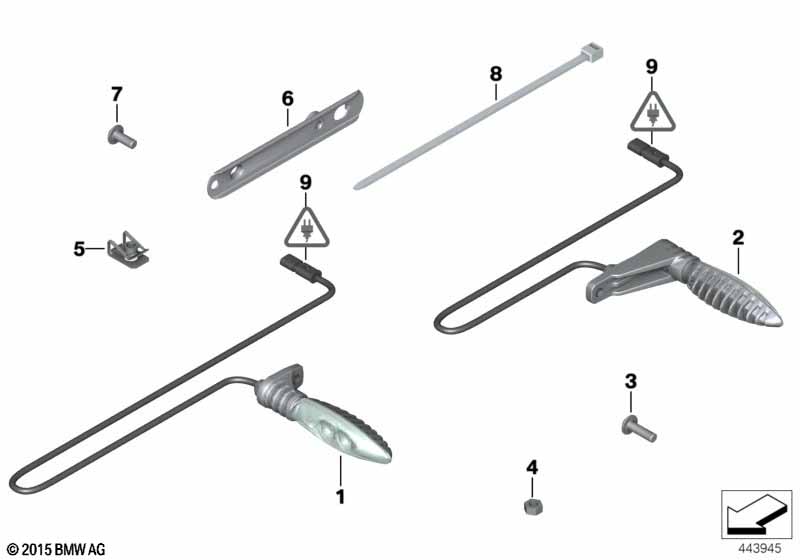 7
6
8
9
9
5
2
3
4
1
© 2015 BMW AG
443945