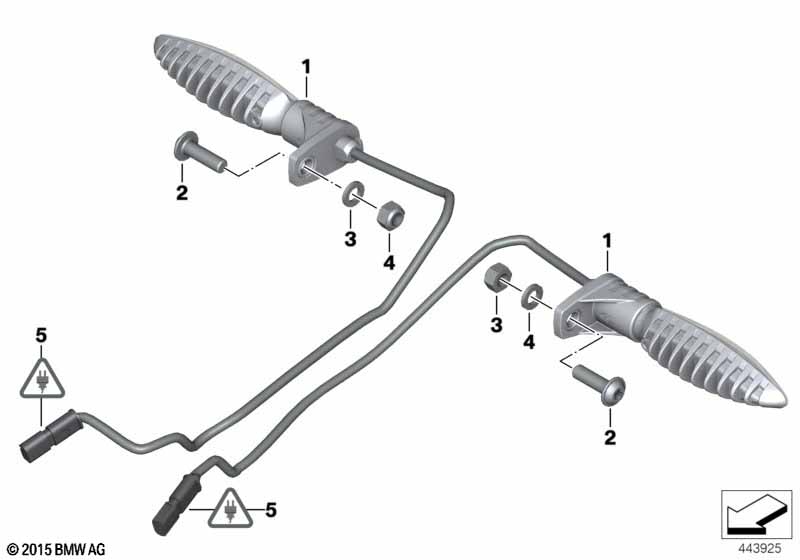 1
2
3
4
1
3
4
5
2
5
© 2015 BMW AG
443925