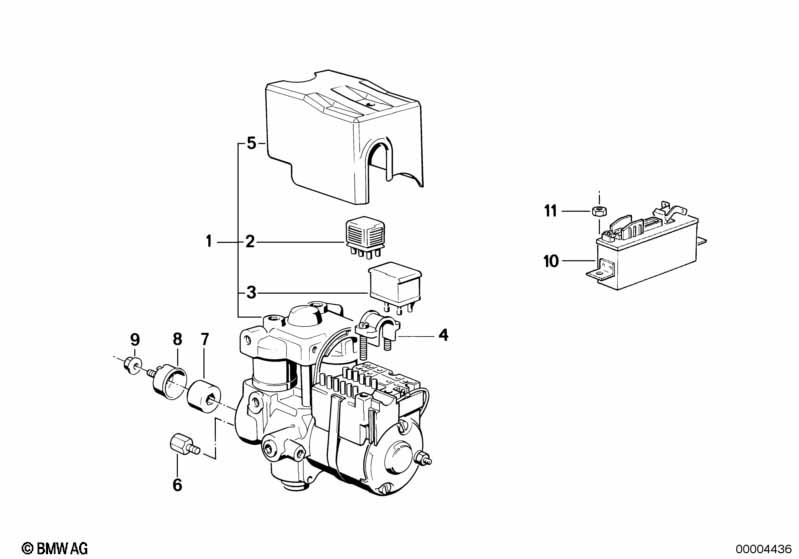 5
1
2
3
4
9
8
7
6
11
10
© BMW AG
00004436