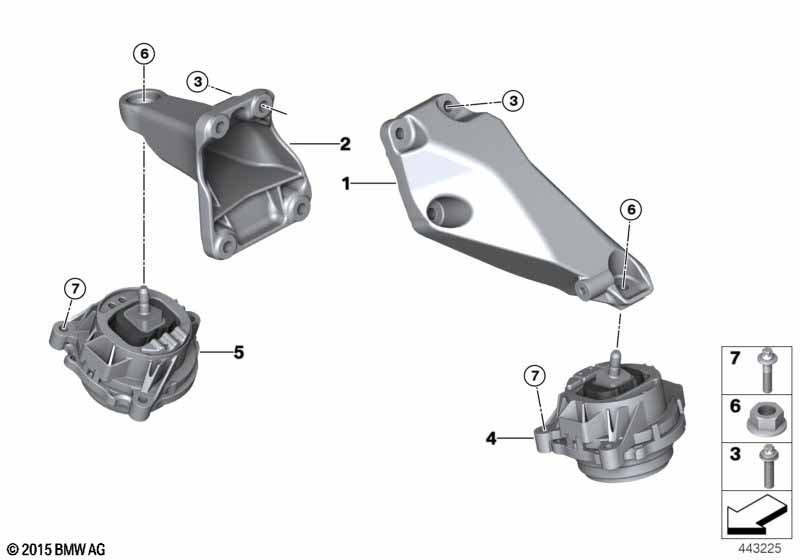 6
3
3
2
1
6
7
5
7
4
7
6
3
© 2015 BMW AG
443225