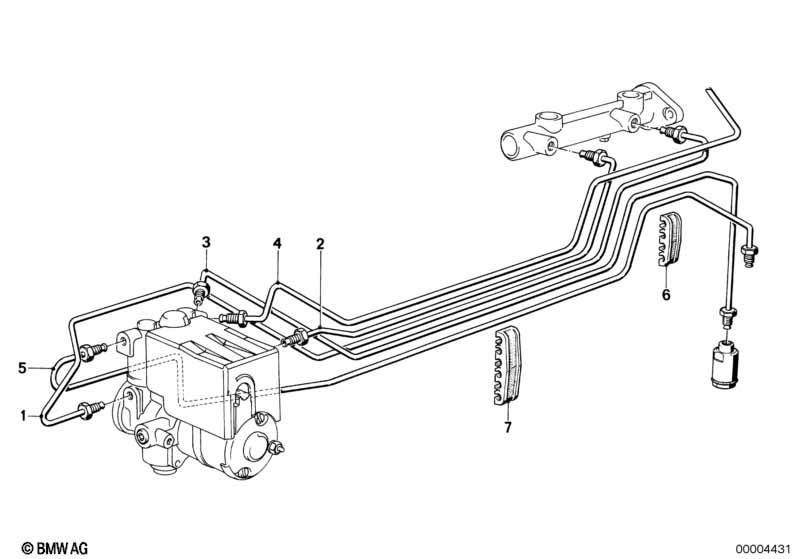 3
4
2
6
5
1
7
© BMW AG
00004431