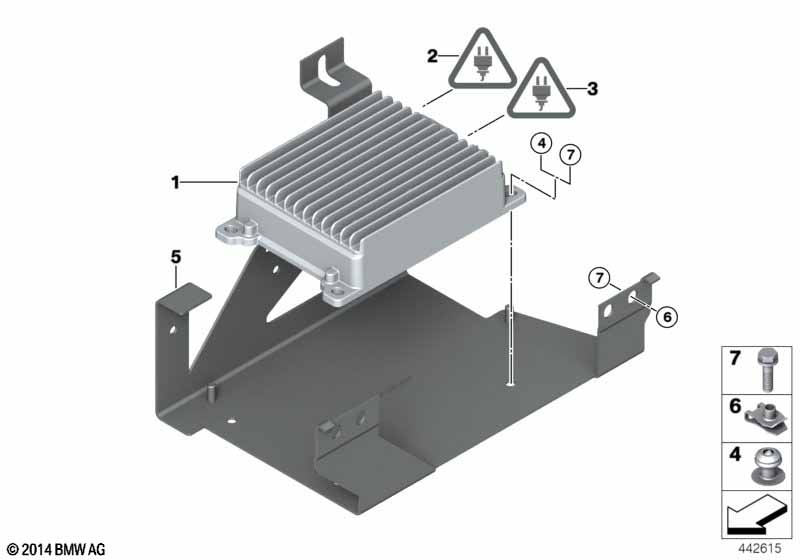 2
3
4
7
1
5
7
6
7
6
4
© 2014 BMW AG
442615