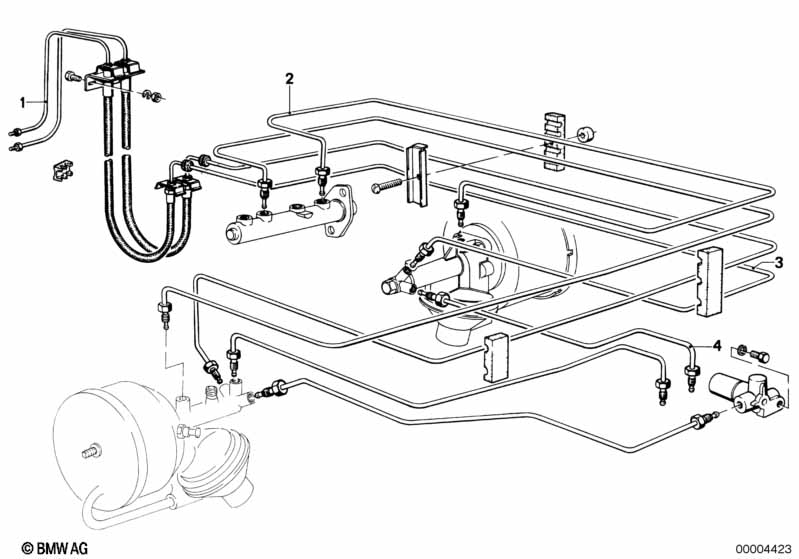 1
2
3
4
© BMW AG
00004423