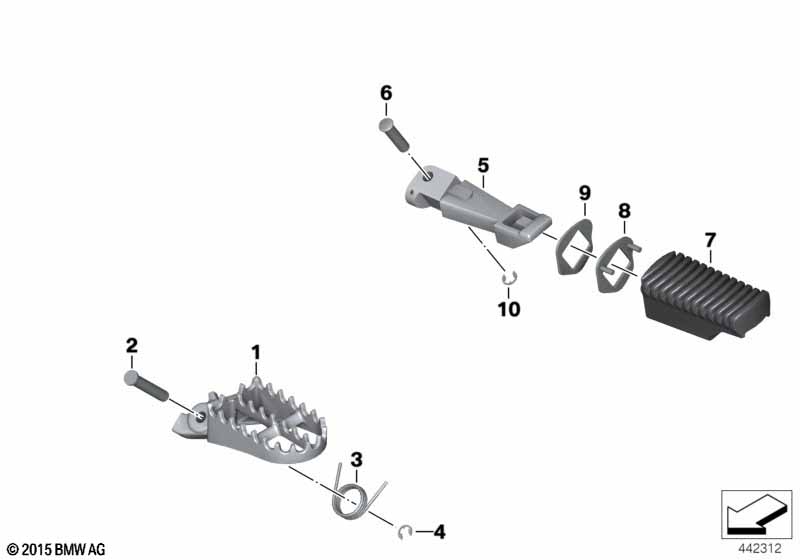 6
5
9
8
7
10
2
1
3
4
© 2015 BMW AG
442312