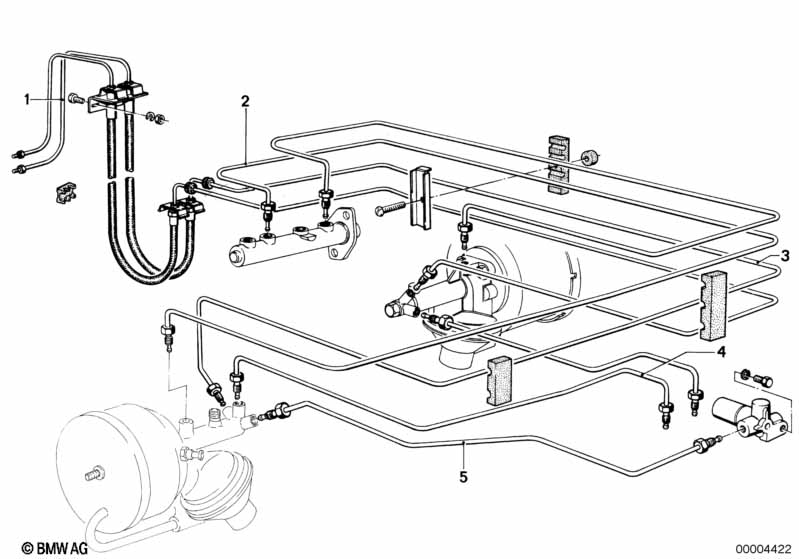 1
2
3
4
5
© BMW AG
00004422