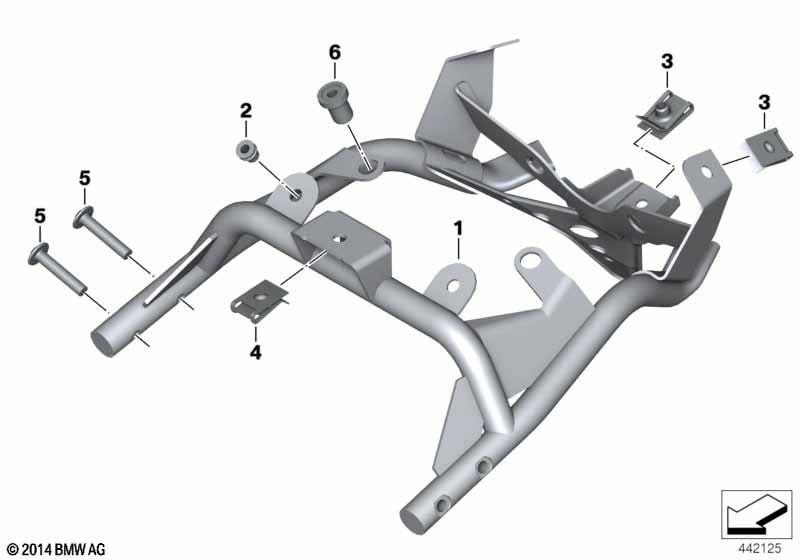 6
3
2
3
5
5
1
4
© 2014 BMW AG
442125