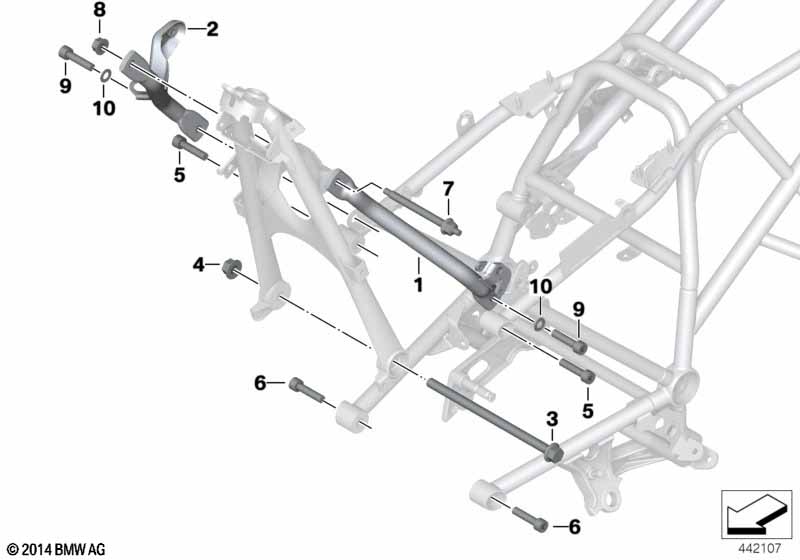 8
2
9
10
5
7
4
1
10
9
6
5
3
6
© 2014 BMW AG
442107