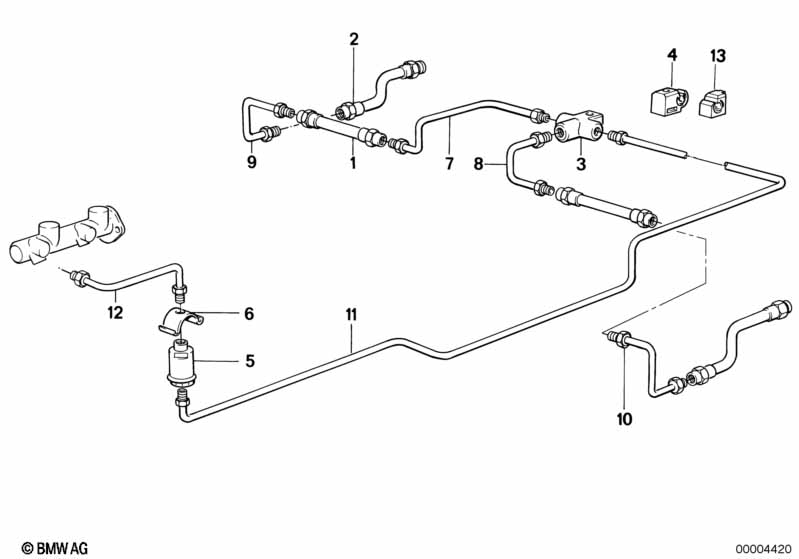 2
4
13
9
1
7
8
3
12
6
11
5
10
© BMW AG
00004420