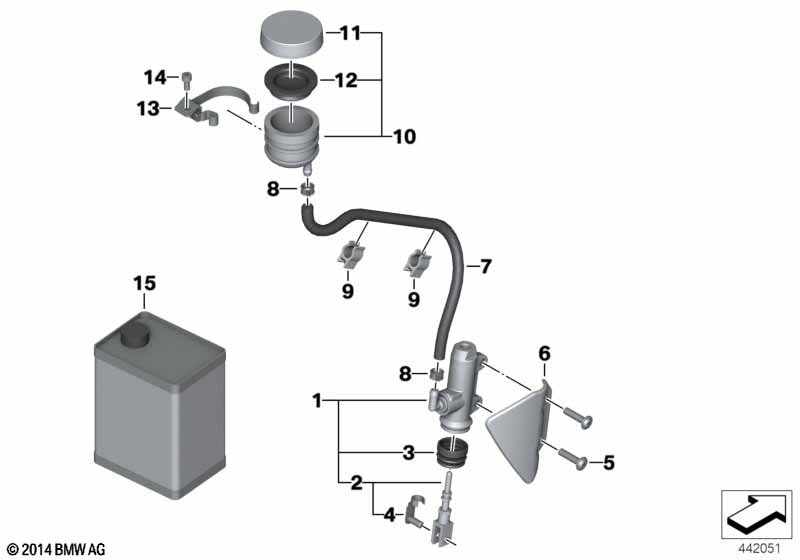 11
14
12
13
10
8
7
9
9
15
6
8
1
3
5
2
4
© 2014 BMW AG
442051