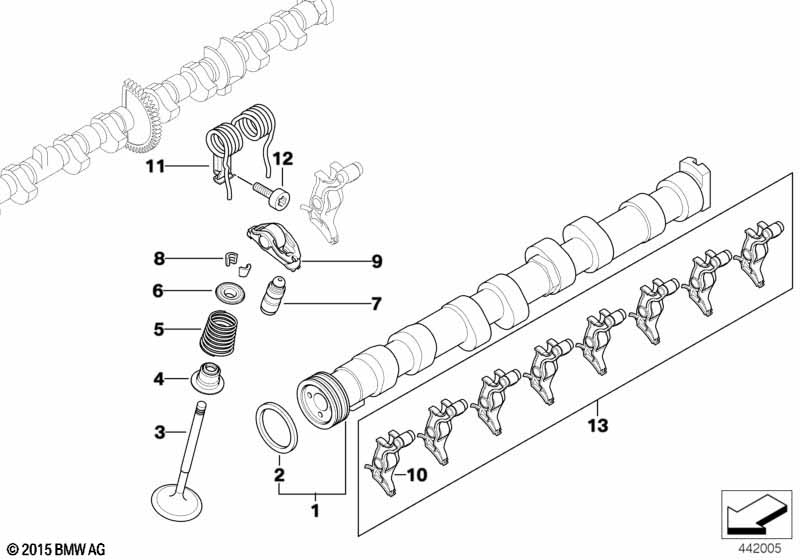 11
12
8
9
6
7
5
4
3
2
1
10
13
© 2015 BMW AG
442005