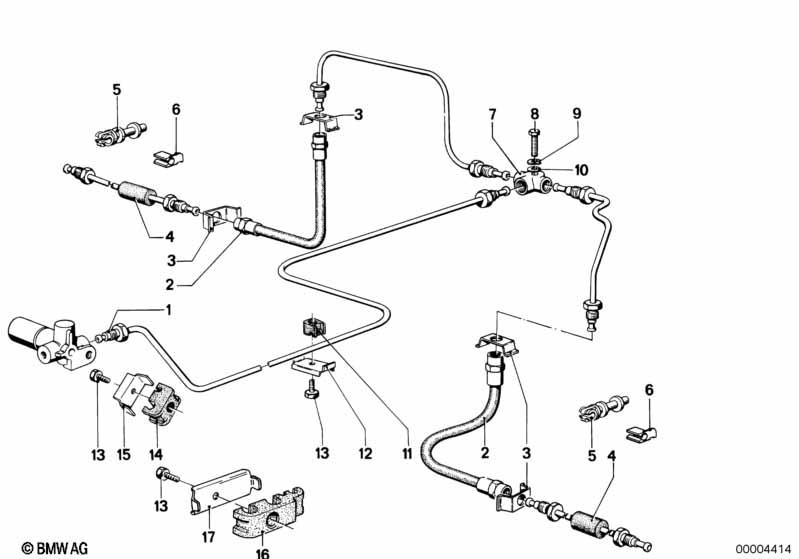 5
6
3
7
8
9
10
4
3
2
1
13
15
14
13
12
11
2
3
6
5
4
13
17
16
© BMW AG
00004414