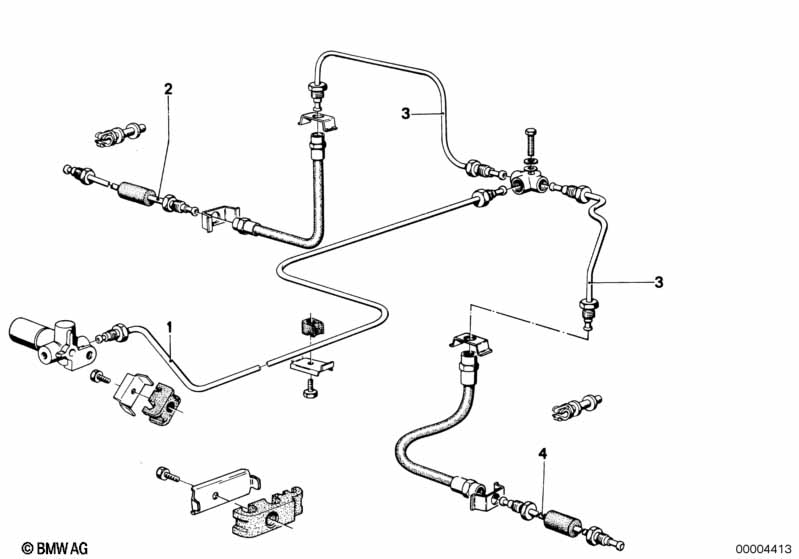 2

3

3

1

4

© BMW AG

00004413