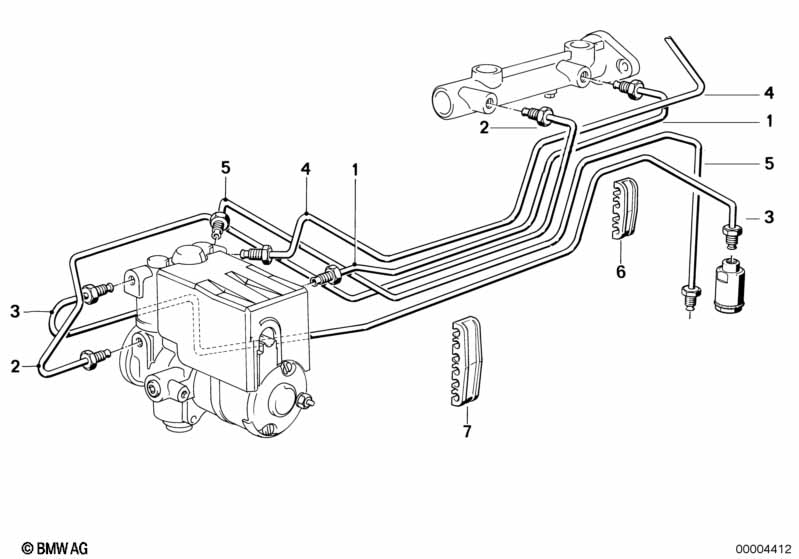 4
1
2
5
5
4
1
3
6
3
2
7
© BMW AG
00004412