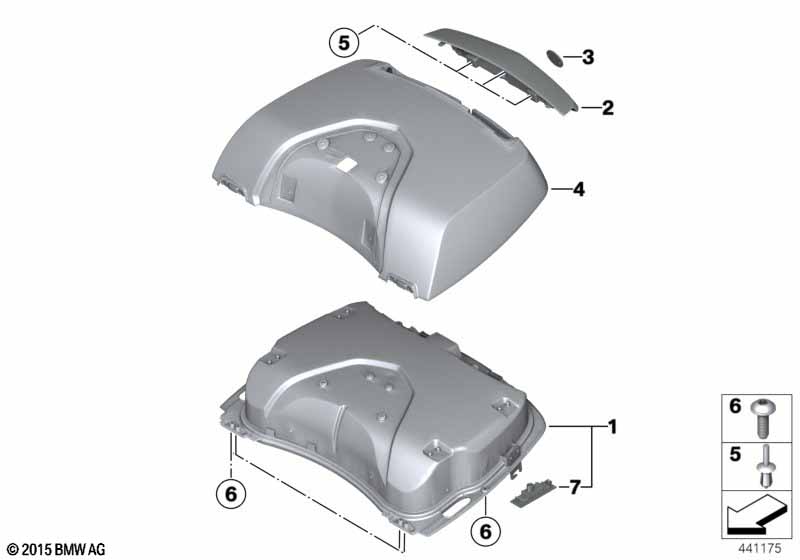 5
3
2
4
1
7
6
6
6
5
© 2015 BMW AG
441175