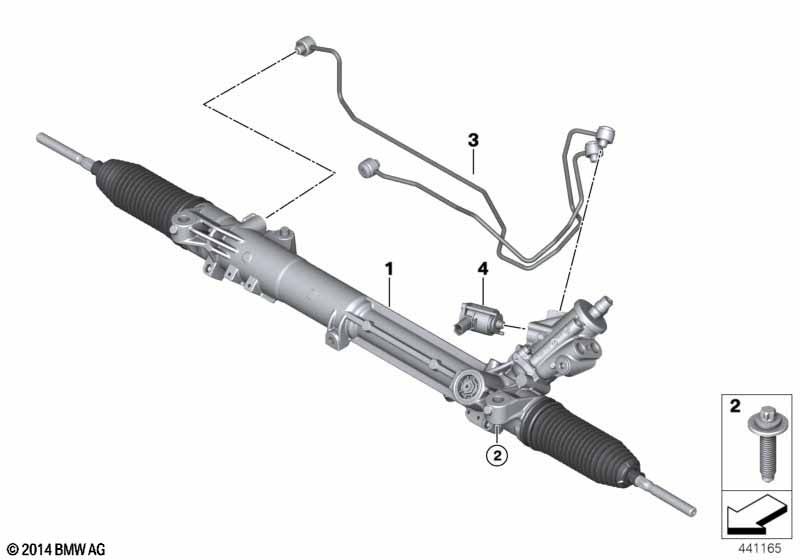 3

1

4

2

2

© 2014 BMW AG

441165