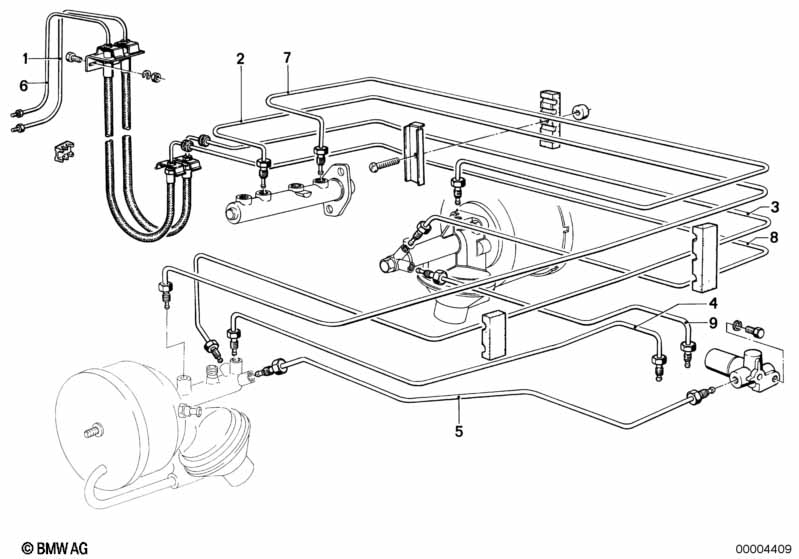 1
6
2
7
3
8
4
9
5
© BMW AG
00004409