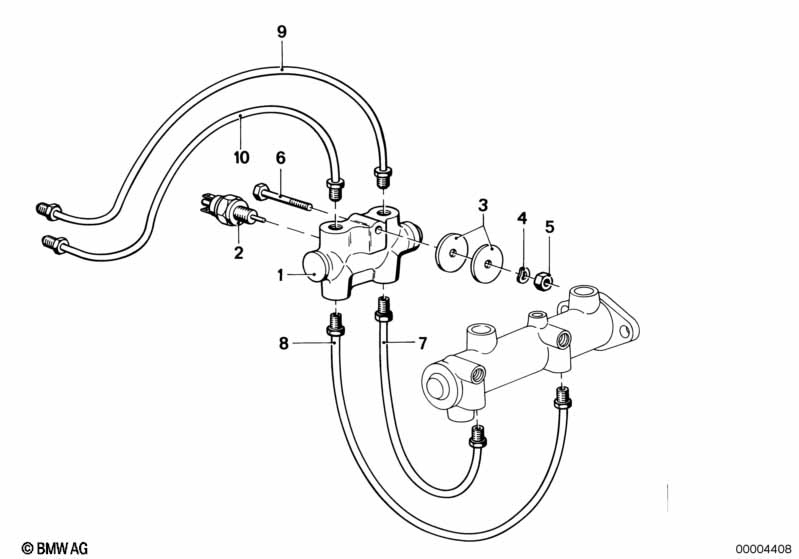 9

10

6

3

4

5

2

1

8

7

© BMW AG

00004408