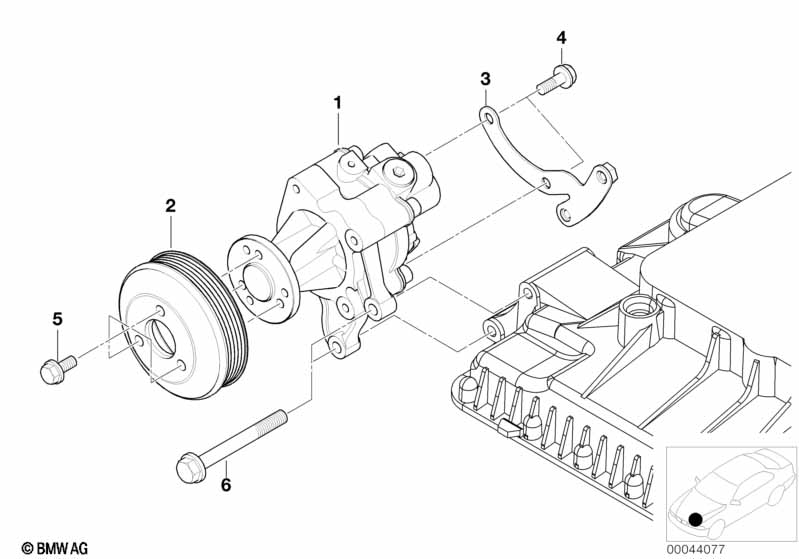 4
3
1
2
5
6
© BMW AG
00044077