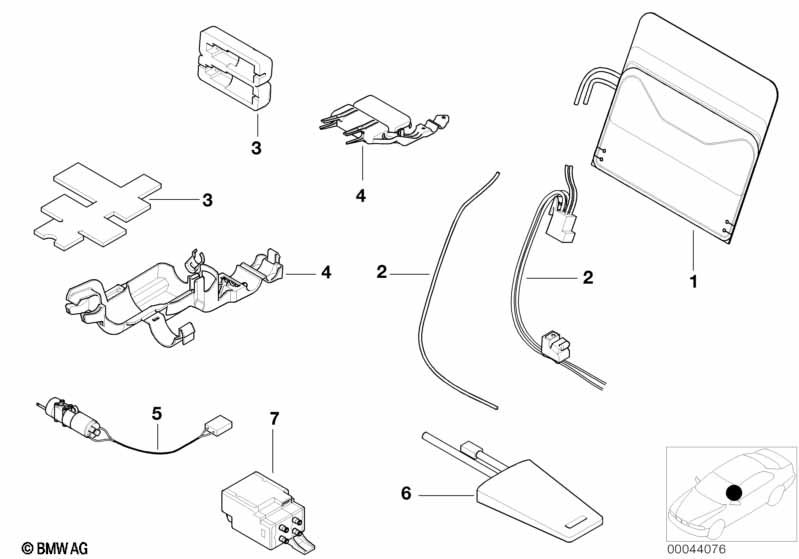 3
4
3
4
2
2
1
5
7
6
© BMW AG
00044076