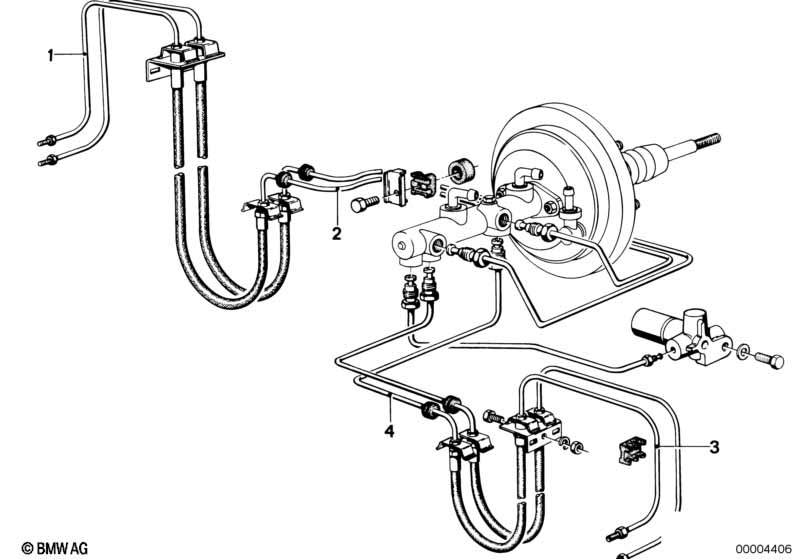 1
2
4
3
© BMW AG
00004406