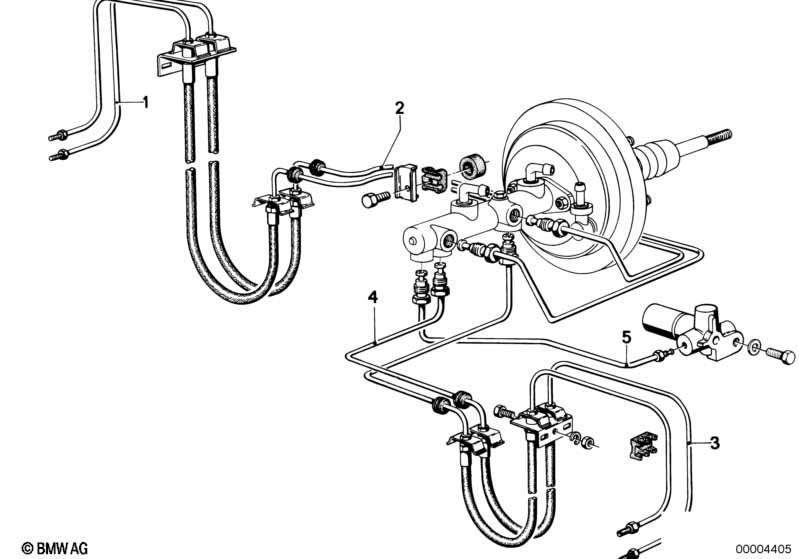 1
2
4
5
3
© BMW AG
00004405