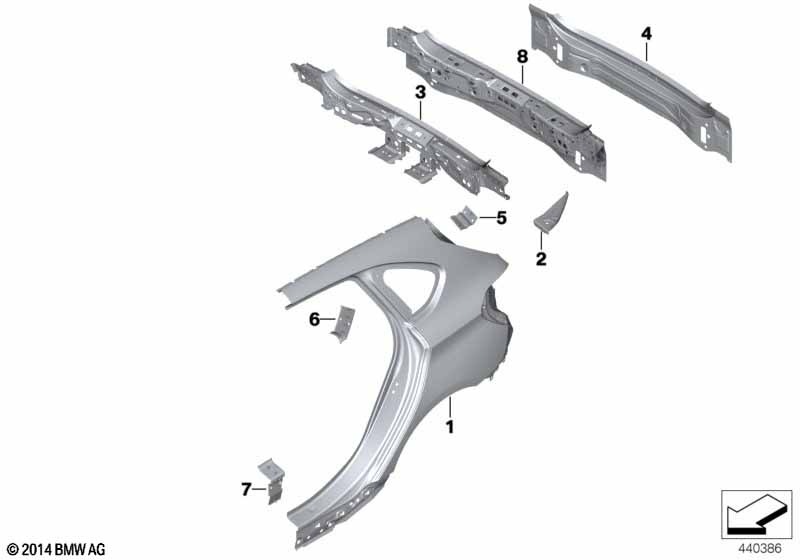 4
8
3
5
2
6
1
7
© 2014 BMW AG
440386