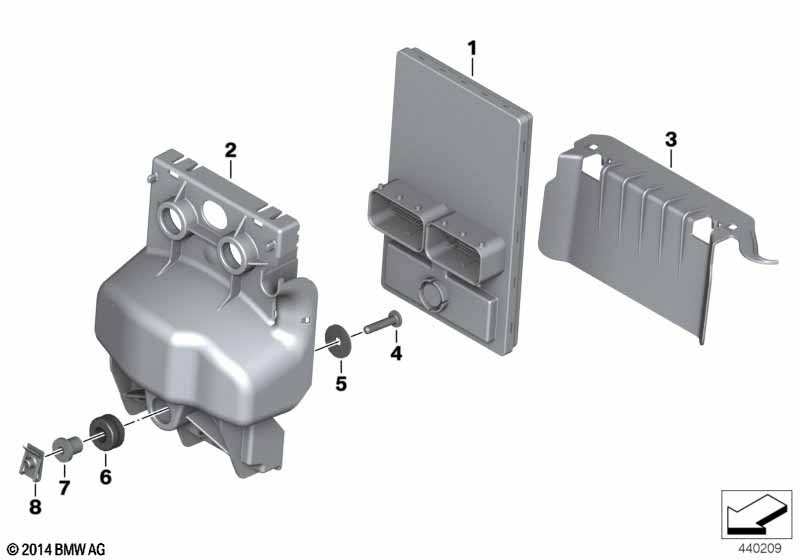 1
2
3
4
5
6
7
8
© 2014 BMW AG
440209