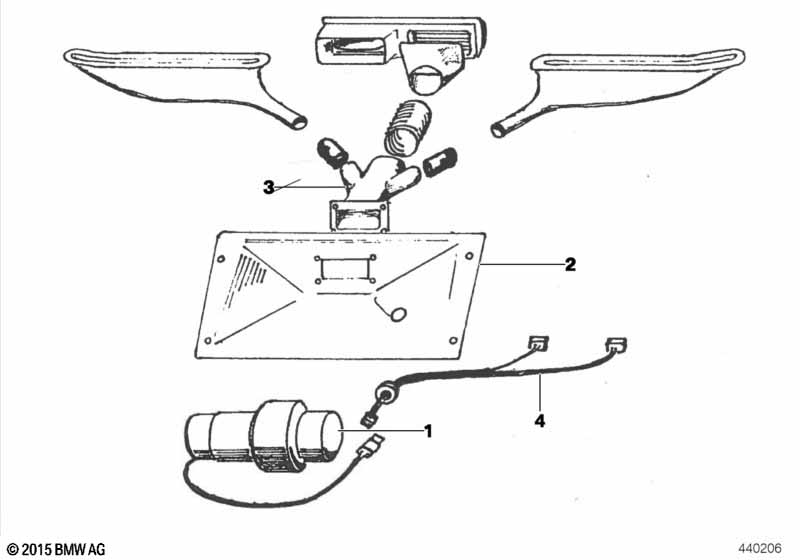 3
2
4
1
© 2015 BMW AG
440206