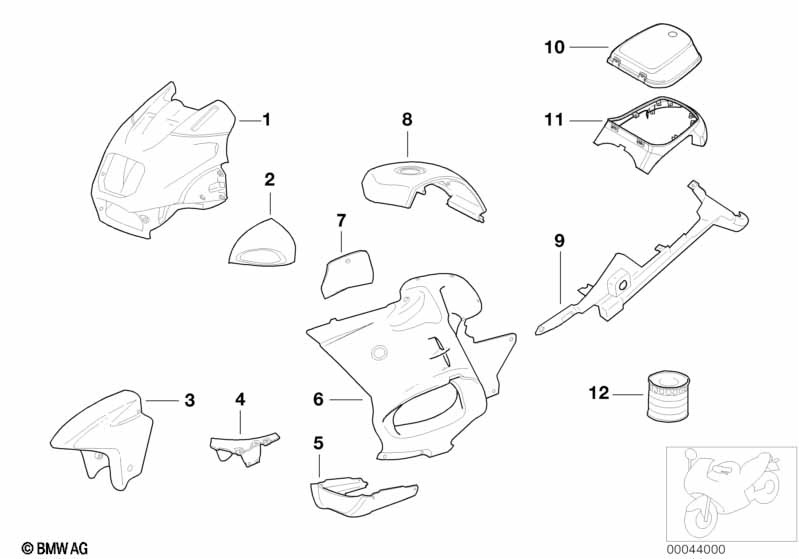 10
11
1
8
2
7
9
3
4
6
12
5
© BMW AG
00044000