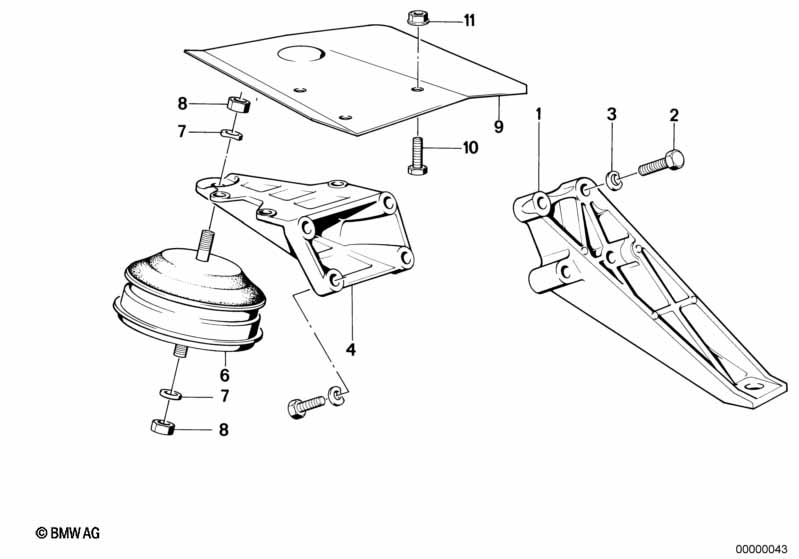 11
8
7
9
10
1
3
2
4
6
7
8
© BMW AG
00000043