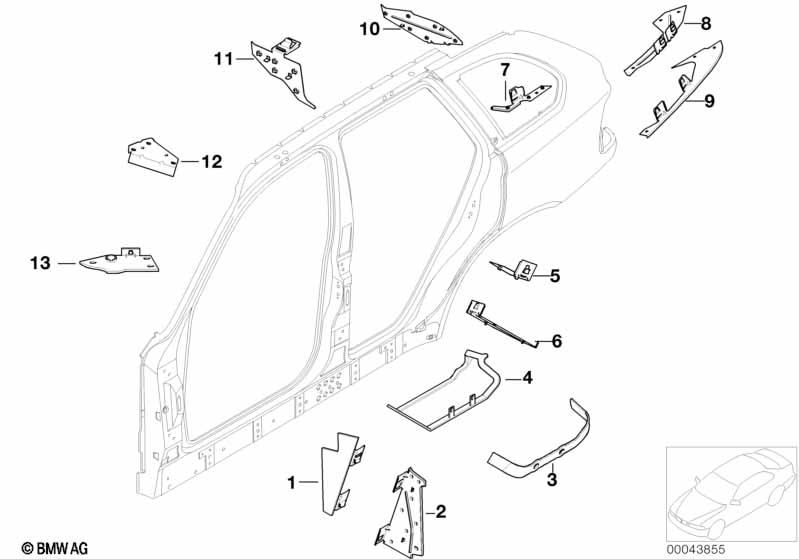 10
8
11
7
9
12
13
5
6
4
3
1
2
© BMW AG
00043855