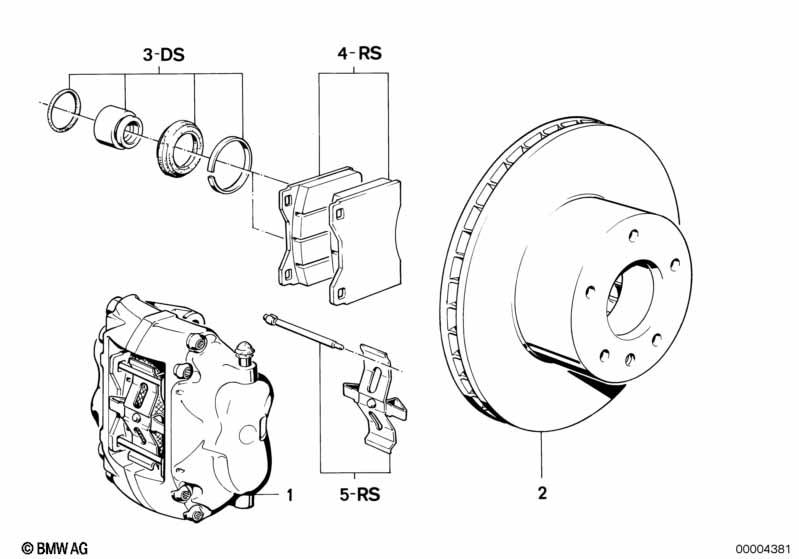 3-DS

4-RS

1

5-RS

2

© BMW AG

00004381