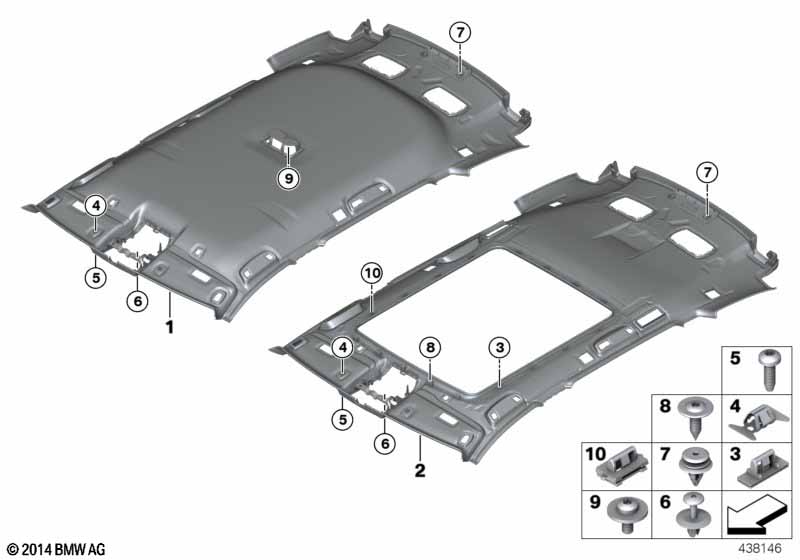 7
9
4
5
6
1
7
10
4
8
3
5
6
2
5
8
4
10
7
3
9
6
© 2014 BMW AG
438146