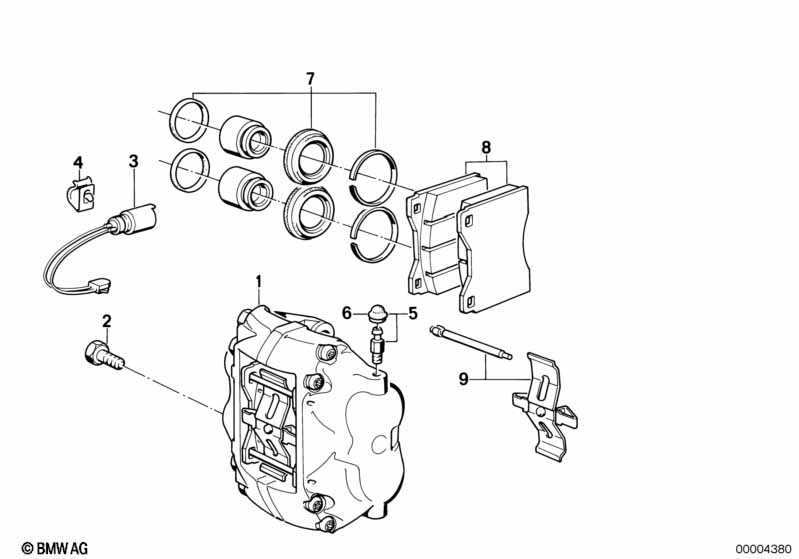 7
8
4
3
1
6
5
2
9
© BMW AG
00004380