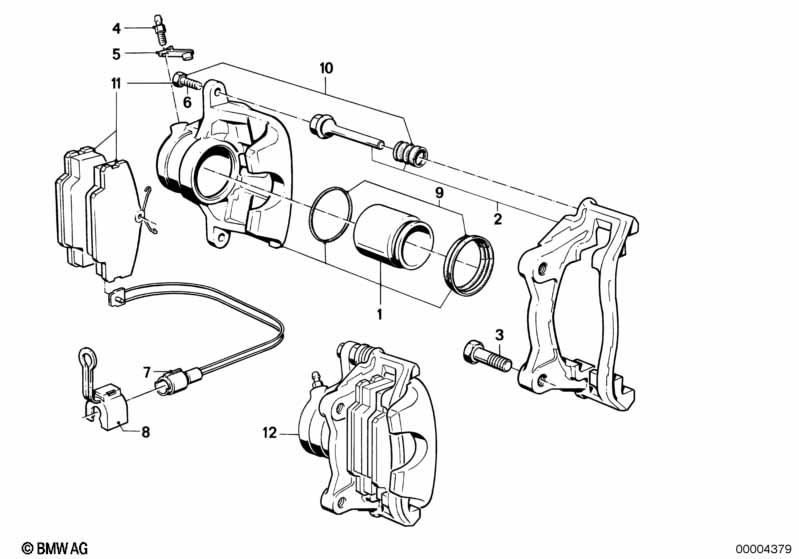 4
5
11
6
10
9
2
1
3
7
8
12
© BMW AG
00004379