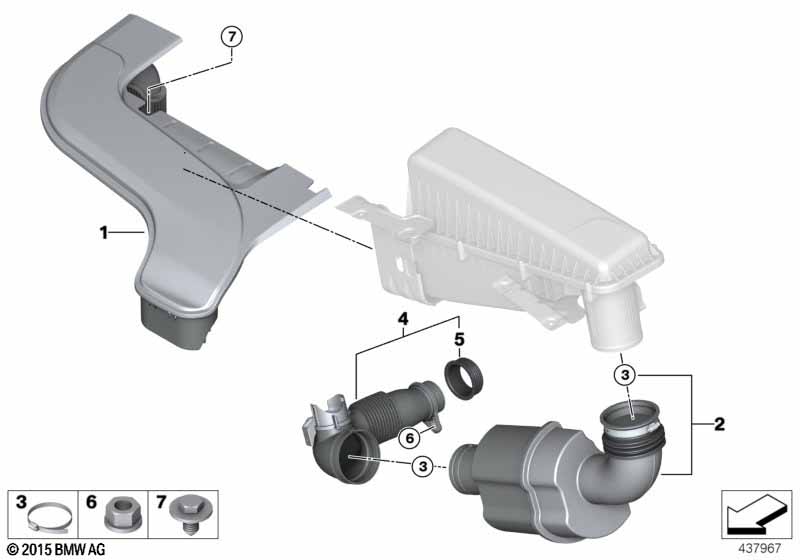 7
1
4
5
3
2
6
3
3
6
7
© 2015 BMW AG
437967