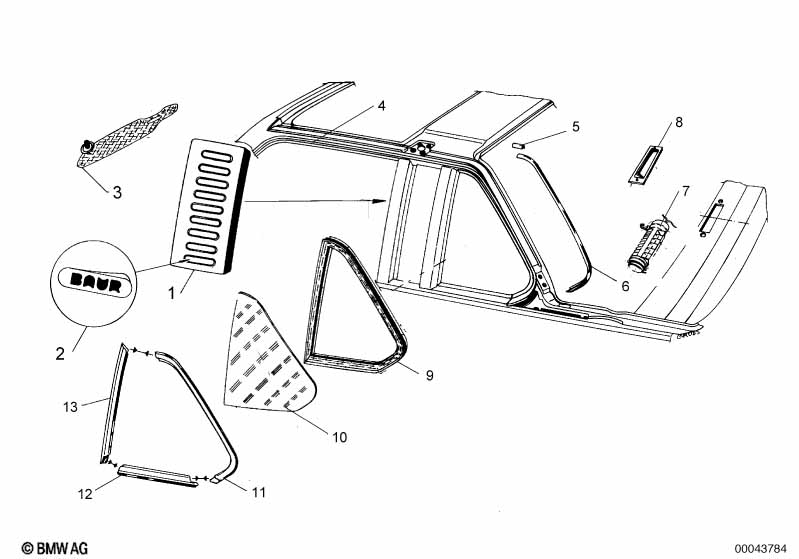 4
5
8
3
7
BAUR
1
6
2
9
13
10
12
11
© BMW AG
00043784