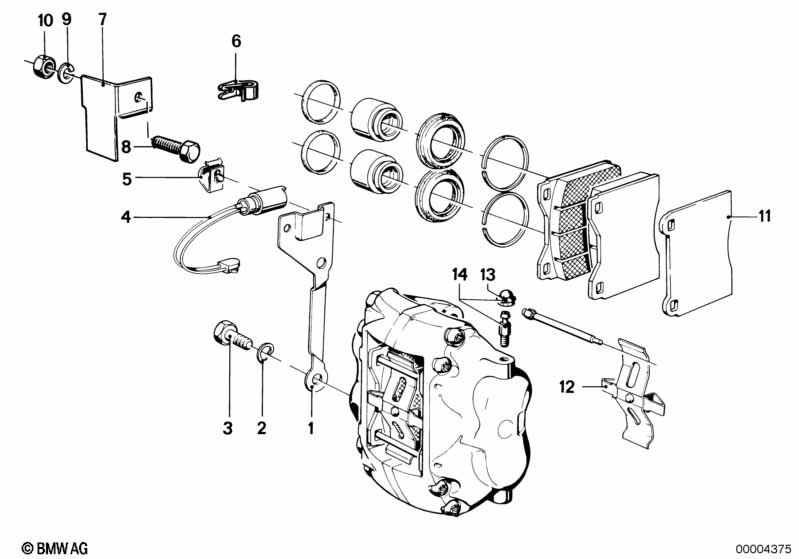 10 9 7
6
8
5
4
11
14 13
12
3 2 1
© BMW AG
00004375